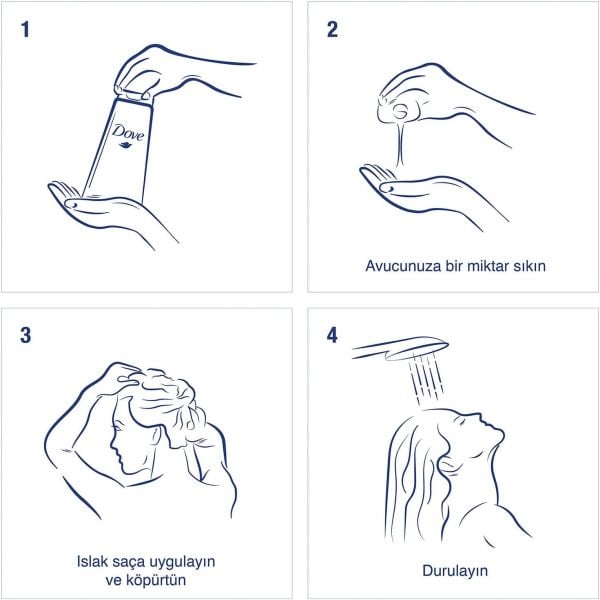 1

Dove

2

Avucunuza bir miktar sıkın

3

Islak saça uygulayın ve köpürtün

4

Durulayın